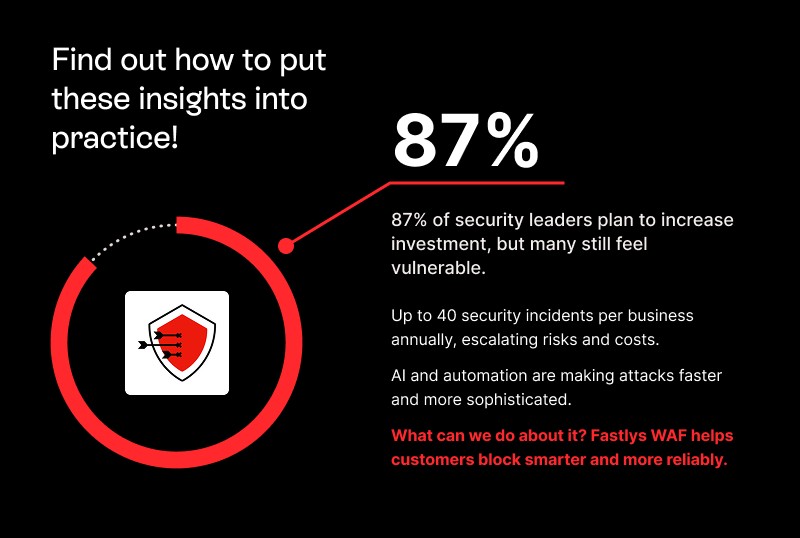 Find out how to put these insights into practice!

87%

87% of security leaders plan to increase investment, but many still feel vulnerable.

Up to 40 security incidents per business annually, escalating risks and costs.

AI and automation are making attacks faster and more sophisticated.

What can we do about it? Fastlys WAF helps customers block smarter and more reliably.